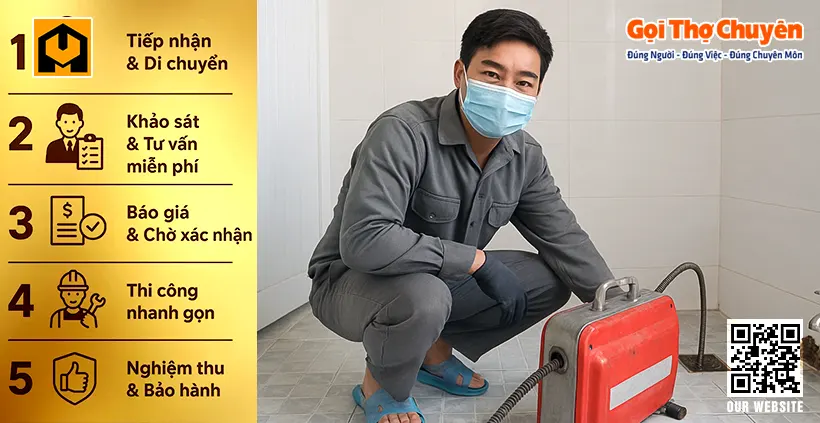 1 Tiếp nhận & Di chuyển

2 Khảo sát & Tư vấn miễn phí

3 Báo giá & Chờ xác nhận

4 Thi công nhanh gọn

5 Nghiệm thu & Bảo hành

Gọi Thợ Chuyên
Đúng Người - Đúng Việc - Đúng Chuyên Môn

OUR WEBSITE